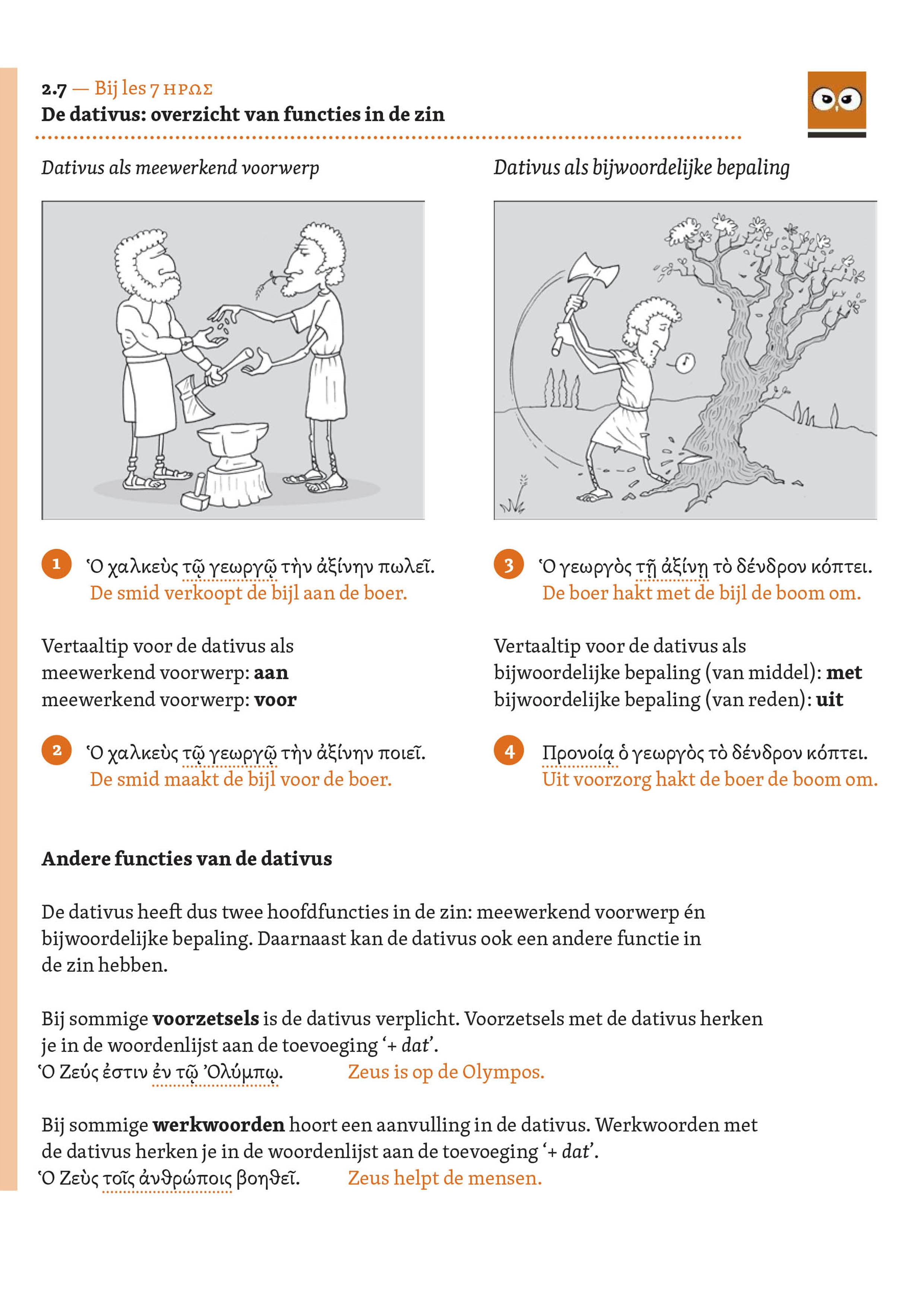 2.7 — Bij les 7 ΗΡΩΣ
De dativus: overzicht van functies in de zin

Dativus als meewerkend voorwerp

1 Ὁ χαλκεὺς τῷ γεωργῷ τὴν ἀξίνην πωλεῖ.
De smid verkoopt de bijl aan de boer.

Vertaaltip voor de dativus als
meewerkend voorwerp: aan
meewerkend voorwerp: voor

2 Ὁ χαλκεὺς τῷ γεωργῷ τὴν ἀξίνην ποιεῖ.
De smid maakt de bijl voor de boer.

Dativus als bijwoordelijke bepaling

3 Ὁ γεωργὸς τῇ ἀξίνῃ τὸ δένδρον κόπτει.
De boer hakt met de bijl de boom om.

Vertaaltip voor de dativus als
bijwoordelijke bepaling (van middel): met
bijwoordelijke bepaling (van reden): uit

4 Προνοίᾳ ὁ γεωργὸς τὸ δένδρον κόπτει.
Uit voorzorg hakt de boer de boom om.

Andere functies van de dativus

De dativus heeft dus twee hoofdfuncties in de zin: meewerkend voorwerp én bijwoordelijke bepaling. Daarnaast kan de dativus ook een andere functie in de zin hebben.

Bij sommige voorzetsels is de dativus verplicht. Voorzetsels met de dativus herken je in de woordenlijst aan de toevoeging '+ dat'.
Ὁ Ζεύς ἐστιν ἐν τῷ Ὀλύμπῳ. Zeus is op de Olympos.

Bij sommige werkwoorden hoort een aanvulling in de dativus. Werkwoorden met de dativus herken je in de woordenlijst aan de toevoeging '+ dat'.
Ὁ Ζεὺς τοῖς ἀνθρώποις βοηθεῖ. Zeus helpt de mensen.